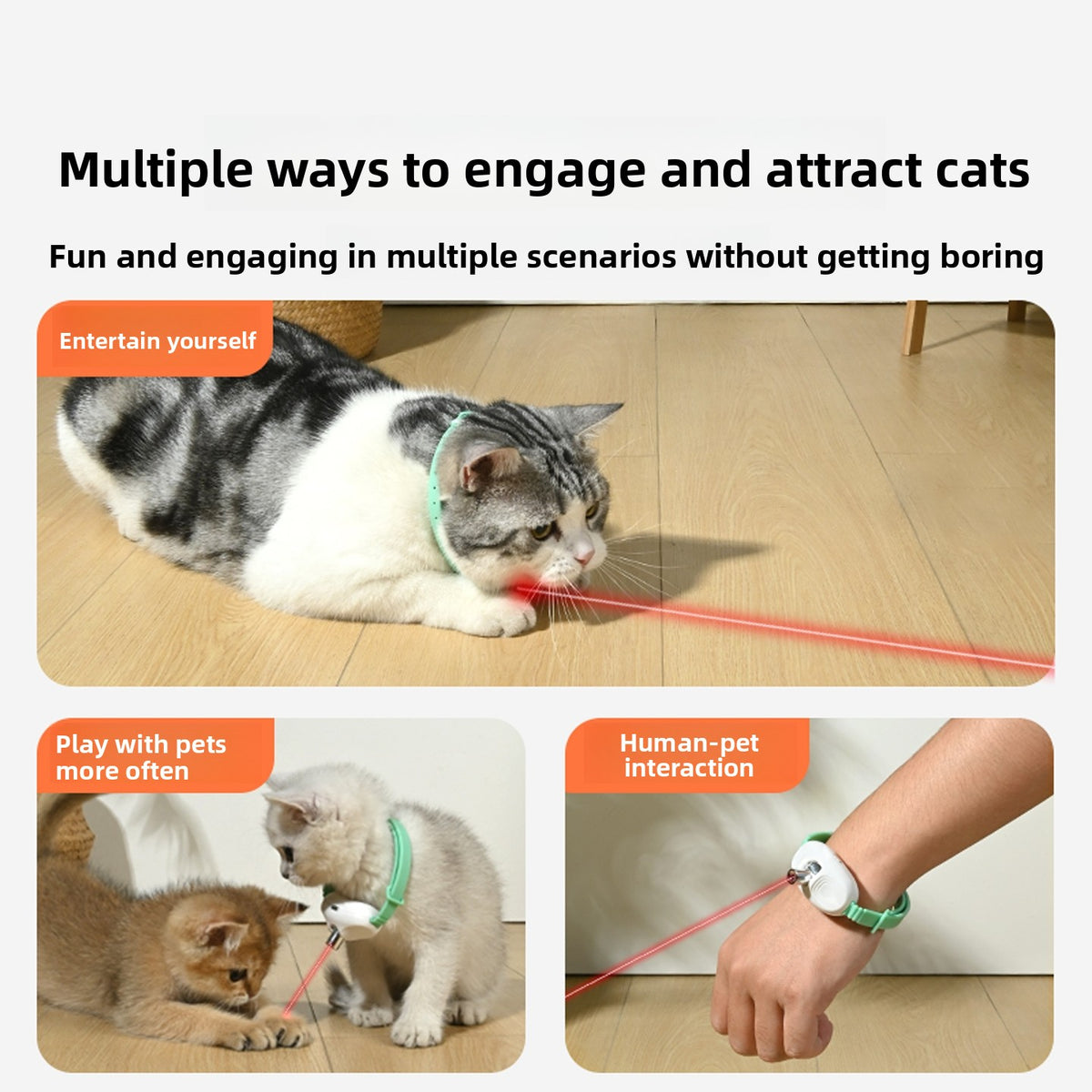 Multiple ways to engage and attract cats

Fun and engaging in multiple scenarios without getting boring

Entertain yourself

Play with pets more often

Human-pet interaction